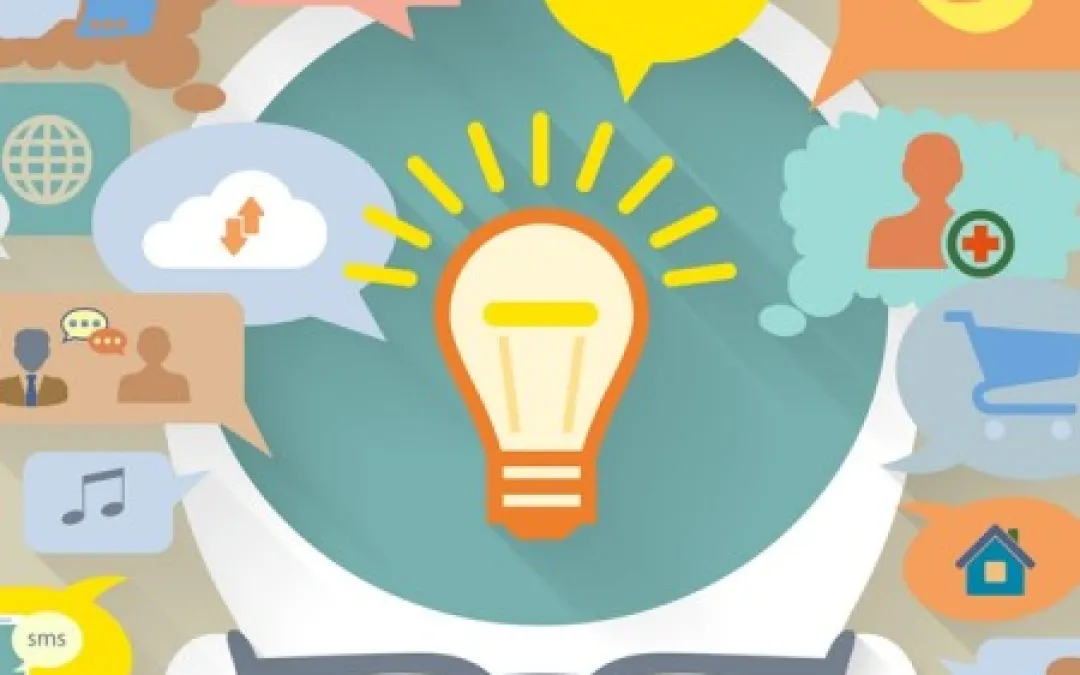 sms